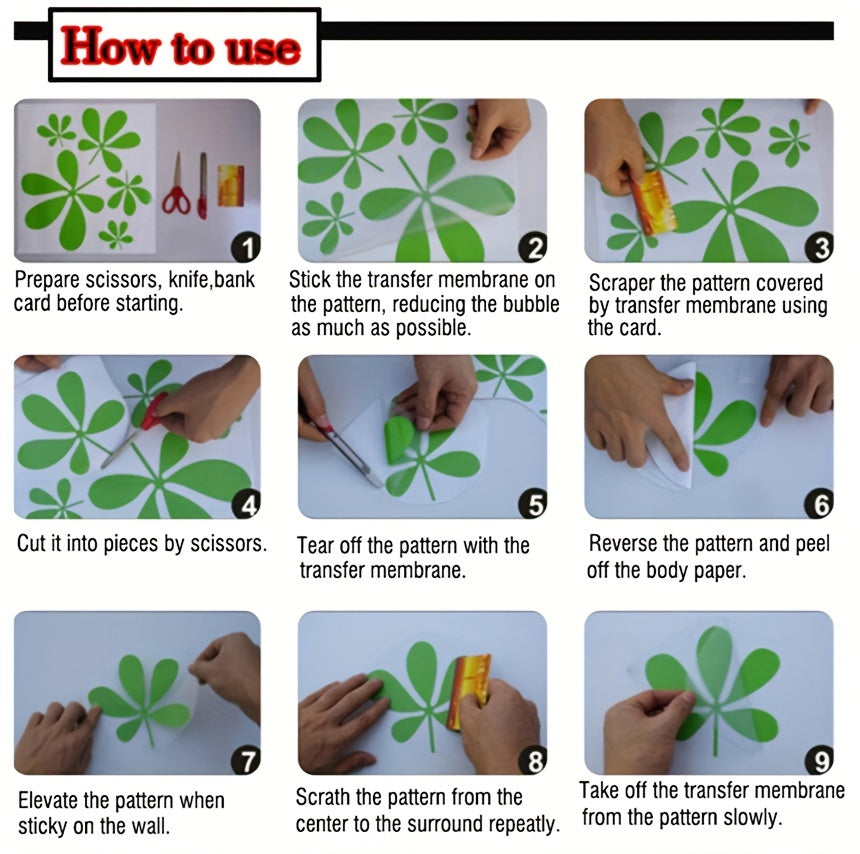 How to use

1
Prepare scissors, knife,bank card before starting.

2
Stick the transfer membrane on the pattern, reducing the bubble as much as possible.

3
Scraper the pattern covered by transfer membrane using the card.

4
Cut it into pieces by scissors.

5
Tear off the pattern with the transfer membrane.

6
Reverse the pattern and peel off the body paper.

7
Elevate the pattern when sticky on the wall.

8
Scrath the pattern from the center to the surround repeatly.

9
Take off the transfer membrane from the pattern slowly.