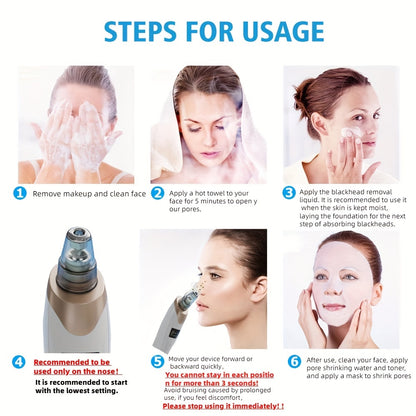 STEPS FOR USAGE

1 Remove makeup and clean face

2 Apply a hot towel to your face for 5 minutes to open y our pores.

3 Apply the blackhead removal liquid. It is recommended to use it when the skin is kept moist, laying the foundation for the next step of absorbing blackheads.

4 Recommended to be used only on the nose!

It is recommended to start with the lowest setting.

5 Move your device forward or backward quickly,

You cannot stay in each positio n for more than 3 seconds!

Avoid bruising caused by prolonged use, if you feel discomfort,

Please stop using it immediately! !

6 After use, clean your face, apply pore shrinking water and toner, and apply a mask to shrink pores