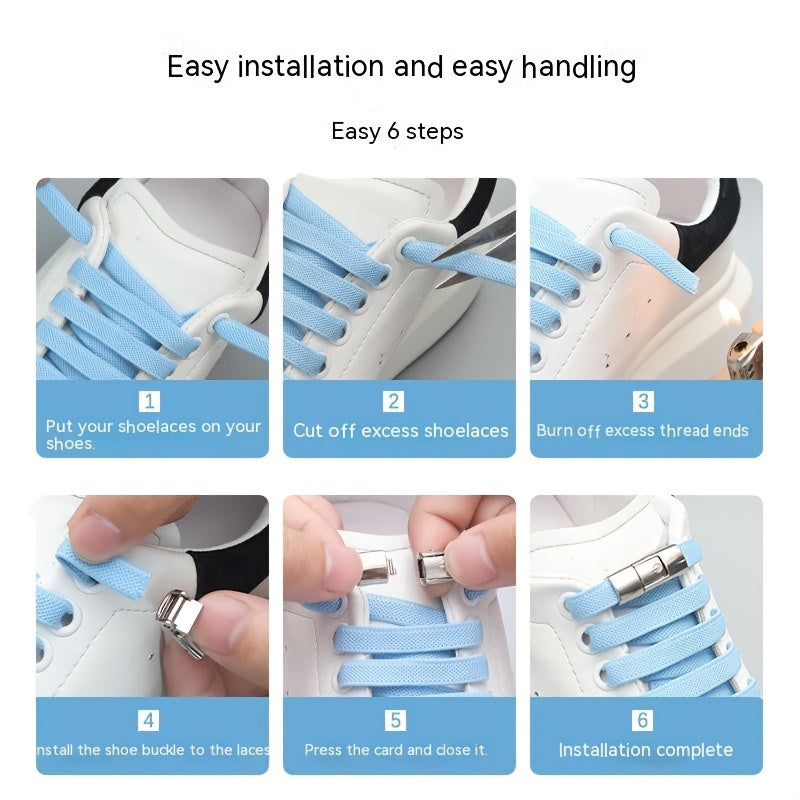 Easy installation and easy handling

Easy 6 steps

1
Put your shoelaces on your shoes.

2
Cut off excess shoelaces

3
Burn off excess thread ends

4
nstall the shoe buckle to the laces

5
Press the card and close it.

6
Installation complete