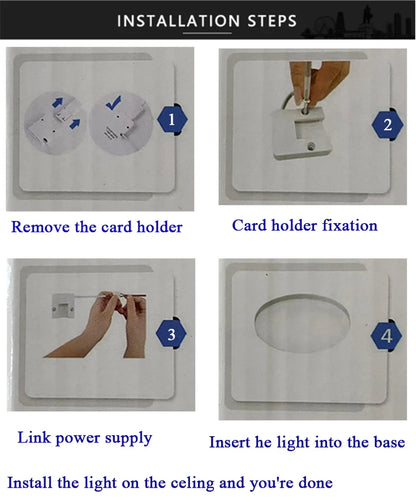 INSTALLATION STEPS

1

Remove the card holder

2

Card holder fixation

3

Link power supply

4

Insert he light into the base

Install the light on the celing and you're done