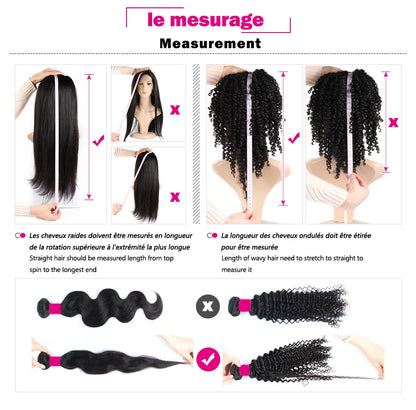 le mesurage

Measurement

Les cheveux raides doivent être mesurés en longueur de la rotation supérieure à l'extrémité la plus longue
Straight hair should be measured length from top spin to the longest end

La longueur des cheveux ondulés doit être étirée pour être mesurée
Length of wavy hair need to stretch to straight to measure it