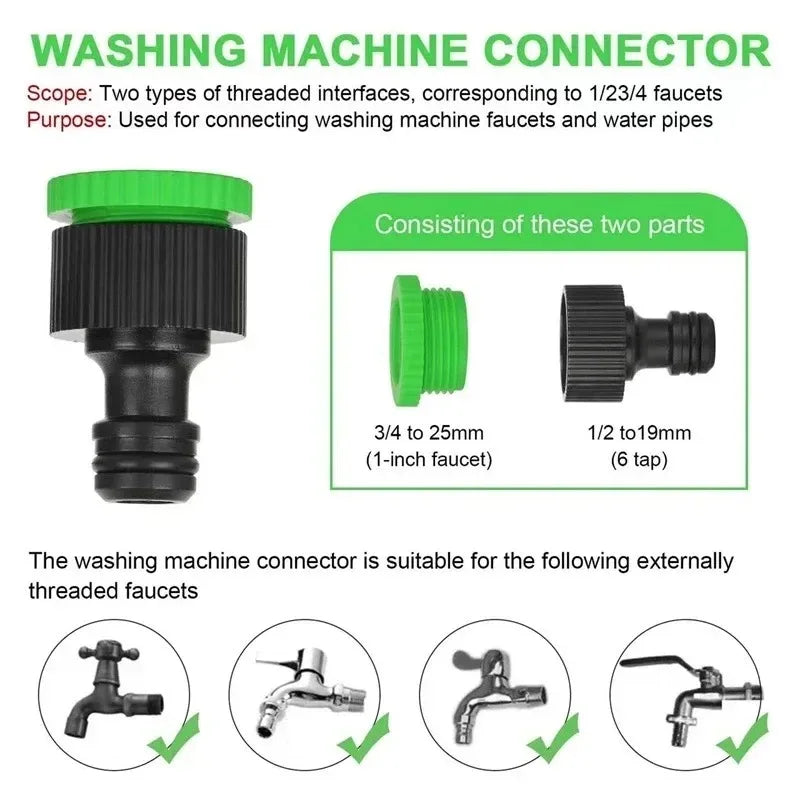 WASHING MACHINE CONNECTOR

Scope: Two types of threaded interfaces, corresponding to 1/23/4 faucets
Purpose: Used for connecting washing machine faucets and water pipes

Consisting of these two parts

3/4 to 25mm
(1-inch faucet)

1/2 to19mm
(6 tap)

The washing machine connector is suitable for the following externally threaded faucets