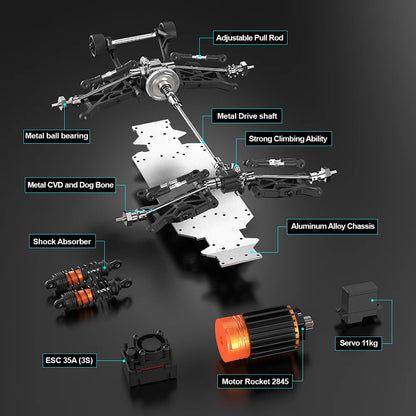 Adjustable Pull Rod

Metal Drive shaft

Metal ball bearing

Strong Climbing Ability

Metal CVD and Dog Bone

Aluminum Alloy Chassis

Shock Absorber

Servo 11kg

ESC 35A (3S)

Motor Rocket 2845