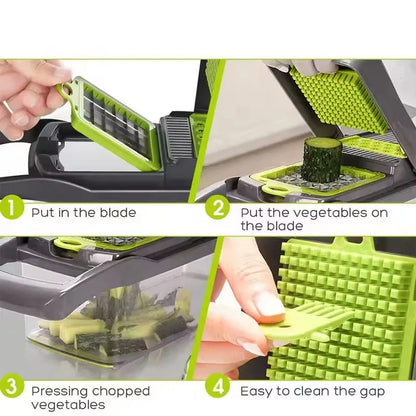 1 Put in the blade

2 Put the vegetables on the blade

3 Pressing chopped vegetables

4 Easy to clean the gap