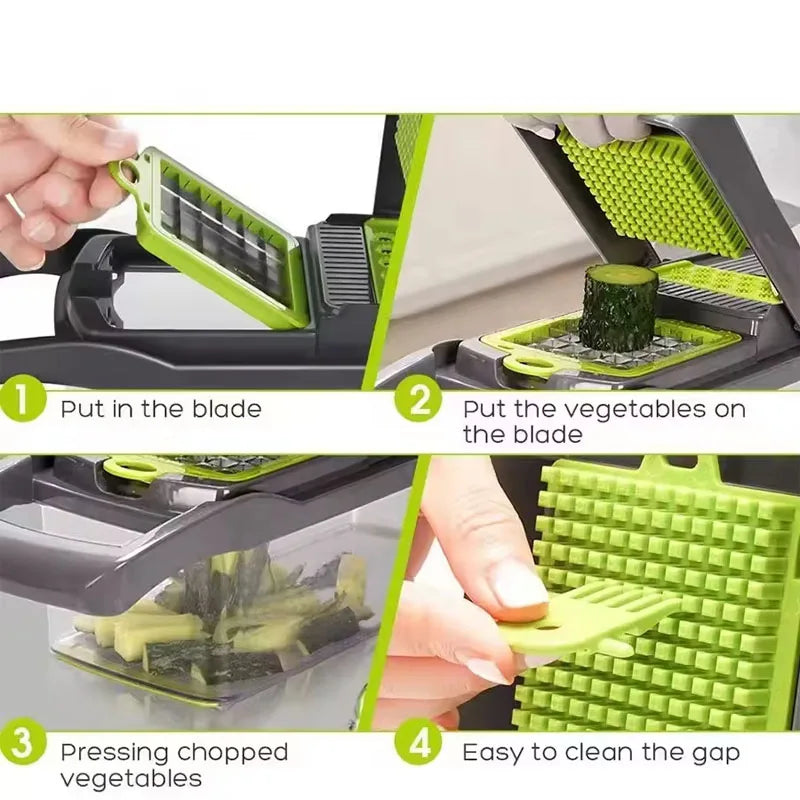 1 Put in the blade

2 Put the vegetables on the blade

3 Pressing chopped vegetables

4 Easy to clean the gap