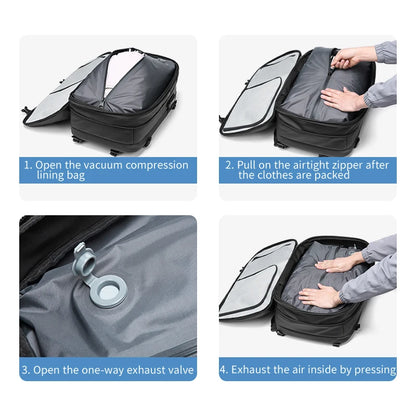 1. Open the vacuum compression lining bag

2. Pull on the airtight zipper after the clothes are packed

3. Open the one-way exhaust valve

4. Exhaust the air inside by pressing