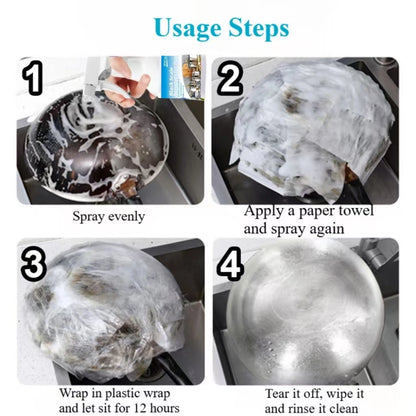 Usage Steps

1

Spray evenly

2

Apply a paper towel and spray again

3

Wrap in plastic wrap and let sit for 12 hours

4

Tear it off, wipe it and rinse it clean