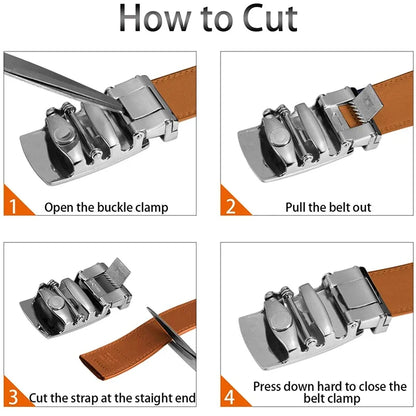 How to Cut

1 Open the buckle clamp

2 Pull the belt out

3 Cut the strap at the staight end

4 Press down hard to close the belt clamp