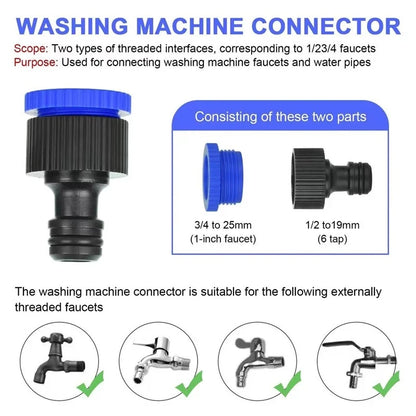 WASHING MACHINE CONNECTOR

Scope: Two types of threaded interfaces, corresponding to 1/23/4 faucets
Purpose: Used for connecting washing machine faucets and water pipes

Consisting of these two parts

3/4 to 25mm
(1-inch faucet)

1/2 to19mm
(6 tap)

The washing machine connector is suitable for the following externally threaded faucets