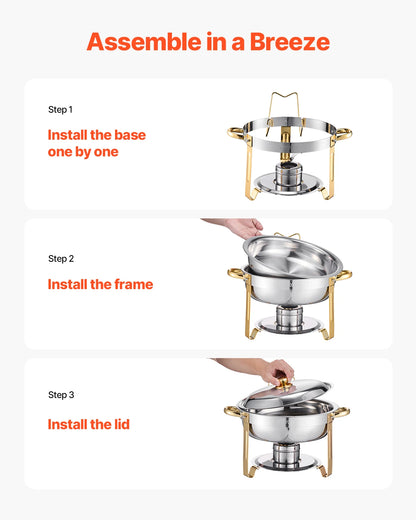 Assemble in a Breeze

Step 1

Install the base one by one

Step 2

Install the frame

Step 3

Install the lid