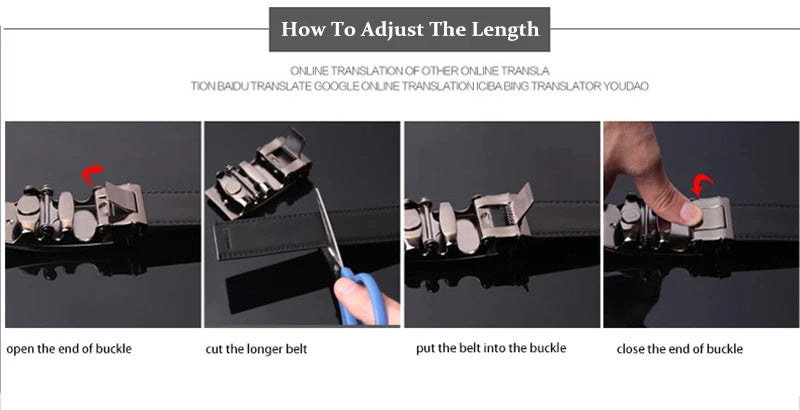 How To Adjust The Length

ONLINE TRANSLATION OF OTHER ONLINE TRANSLA TION BAIDU TRANSLATE GOOGLE ONLINE TRANSLATION ICIBA BING TRANSLATOR YOUDAO

open the end of buckle

cut the longer belt

put the belt into the buckle

close the end of buckle