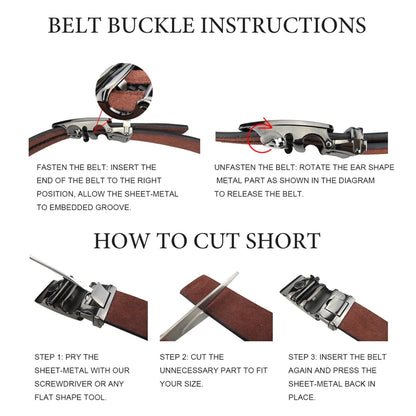 BELT BUCKLE INSTRUCTIONS

FASTEN THE BELT: INSERT THE END OF THE BELT TO THE RIGHT POSITION, ALLOW THE SHEET-METAL TO EMBEDDED GROOVE.

UNFASTEN THE BELT: ROTATE THE EAR SHAPE METAL PART AS SHOWN IN THE DIAGRAM TO RELEASE THE BELT.

HOW TO CUT SHORT

STEP 1: PRY THE SHEET-METAL WITH OUR SCREWDRIVER OR ANY FLAT SHAPE TOOL.

STEP 2: CUT THE UNNECESSARY PART TO FIT YOUR SIZE.

STEP 3: INSERT THE BELT AGAIN AND PRESS THE SHEET-METAL BACK IN PLACE.