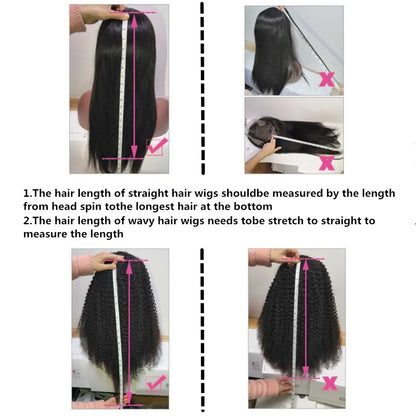 1.The hair length of straight hair wigs shouldbe measured by the length from head spin tothe longest hair at the bottom
2.The hair length of wavy hair wigs needs tobe stretch to straight to measure the length