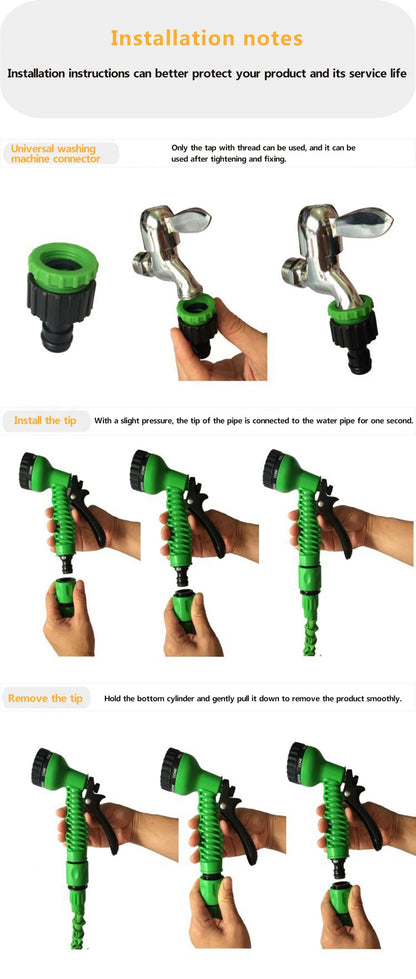 Installation notes

Installation instructions can better protect your product and its service life

Universal washing machine connector

Only the tap with thread can be used, and it can be used after tightening and fixing.

Install the tip

With a slight pressure, the tip of the pipe is connected to the water pipe for one second.

Remove the tip

Hold the bottom cylinder and gently pull it down to remove the product smoothly.