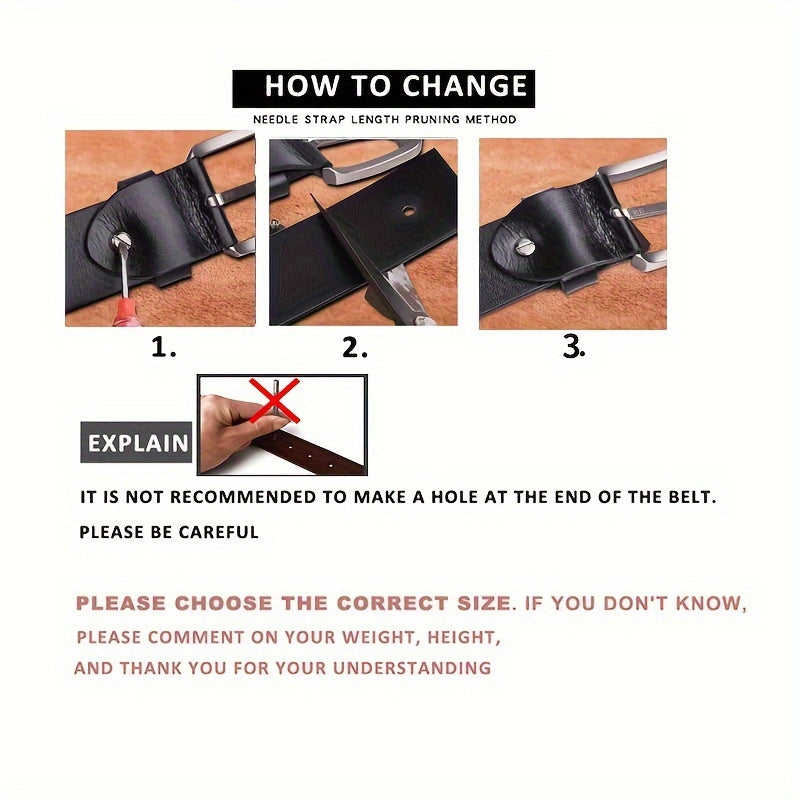 HOW TO CHANGE

NEEDLE STRAP LENGTH PRUNING METHOD

1.

2.

3.

EXPLAIN

IT IS NOT RECOMMENDED TO MAKE A HOLE AT THE END OF THE BELT.

PLEASE BE CAREFUL

PLEASE CHOOSE THE CORRECT SIZE. IF YOU DON'T KNOW, PLEASE COMMENT ON YOUR WEIGHT, HEIGHT, AND THANK YOU FOR YOUR UNDERSTANDING